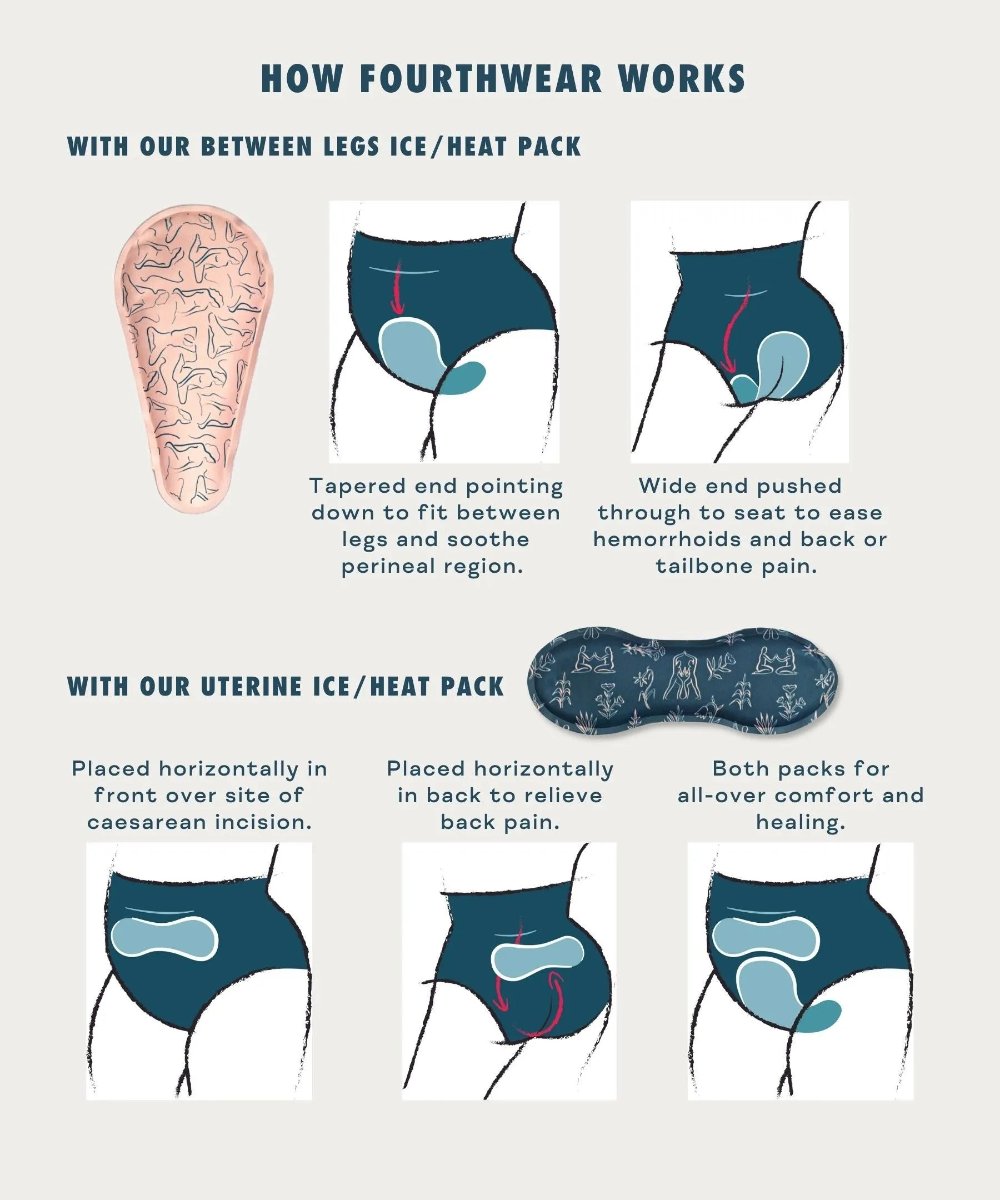 HOW FOURTHWEAR WORKS

WITH OUR BETWEEN LEGS ICE/HEAT PACK

Tapered end pointing down to fit between legs and soothe perineal region.

Wide end pushed through to seat to ease hemorrhoids and back or tailbone pain.

WITH OUR UTERINE ICE/HEAT PACK

Placed horizontally in front over site of caesarean incision.

Placed horizontally in back to relieve back pain.

Both packs for all-over comfort and healing.